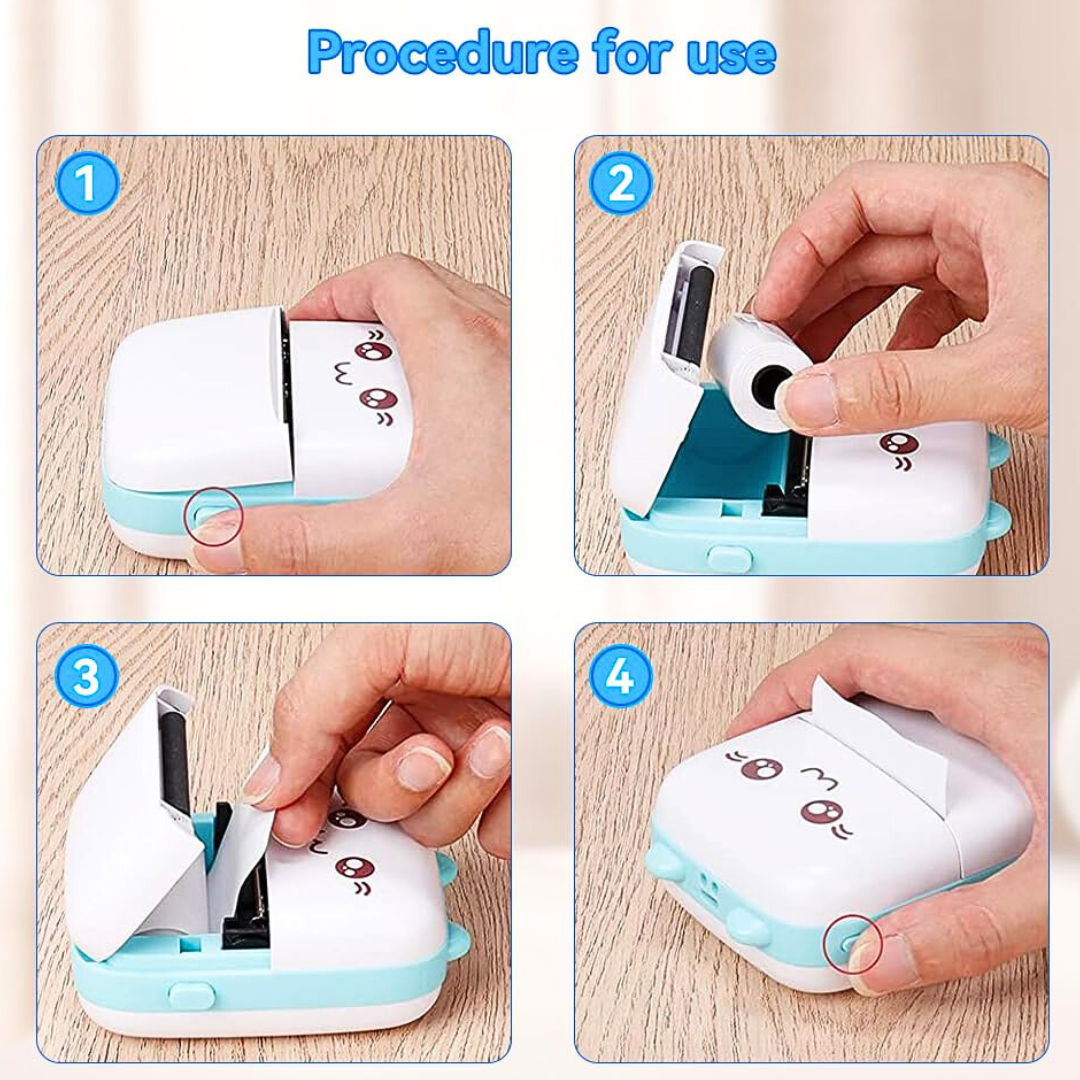 Procedure for use

1

2

3

4